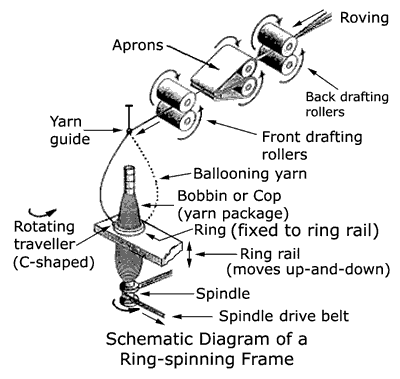 Roving

Aprons

Back drafting rollers

Yarn guide

Front drafting rollers

Ballooning yarn

Bobbin or Cop (yarn package)

Rotating traveller (C-shaped)

Ring (fixed to ring rail)

Ring rail (moves up-and-down)

Spindle

Spindle drive belt

Schematic Diagram of a Ring-spinning Frame